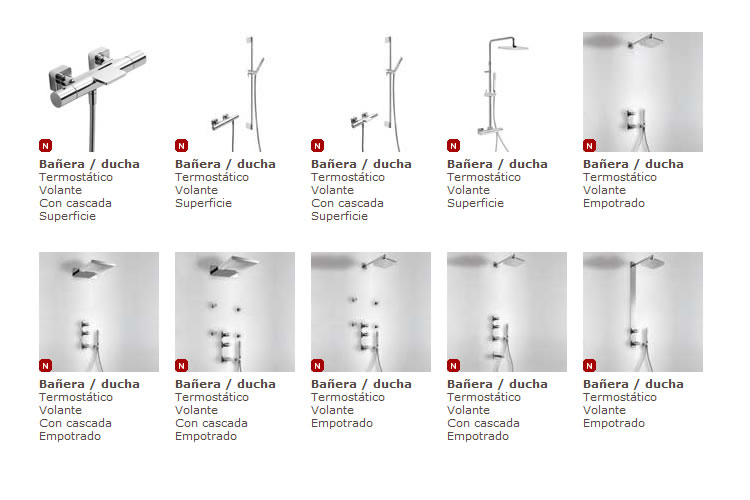 N
Bañera / ducha
Termostático
Volante
Con cascada
Superficie

N
Bañera / ducha
Termostático
Volante
Superficie

N
Bañera / ducha
Termostático
Volante
Con cascada
Superficie

N
Bañera / ducha
Termostático
Volante
Superficie

N
Bañera / ducha
Termostático
Volante
Empotrado

N
Bañera / ducha
Termostático
Volante
Con cascada
Empotrado

N
Bañera / ducha
Termostático
Volante
Con cascada
Empotrado

N
Bañera / ducha
Termostático
Volante
Empotrado

N
Bañera / ducha
Termostático
Volante
Con cascada
Empotrado

N
Bañera / ducha
Termostático
Volante
Empotrado